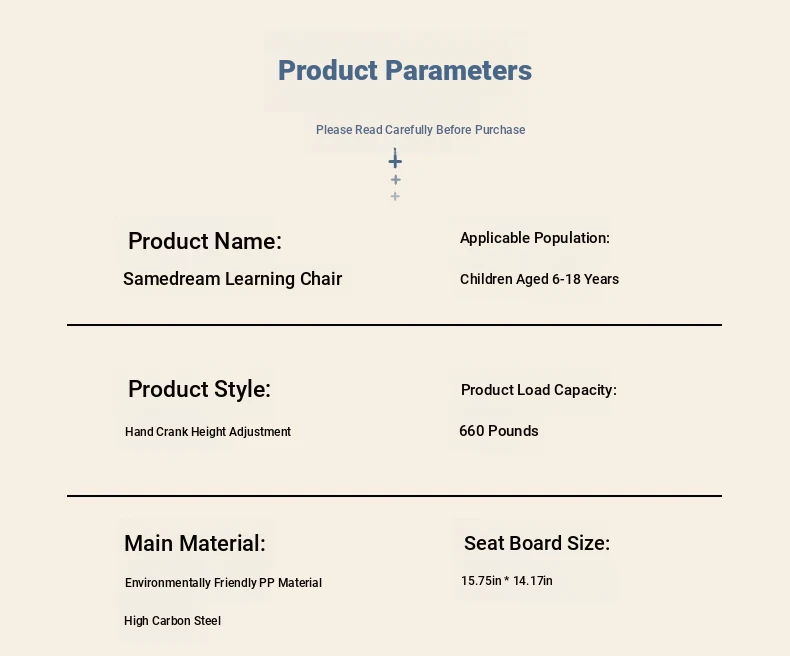 Product Parameters

Please Read Carefully Before Purchase

Product Name:

Samedream Learning Chair

Applicable Population:

Children Aged 6-18 Years

Product Style:

Hand Crank Height Adjustment

Product Load Capacity:

660 Pounds

Main Material:

Environmentally Friendly PP Material

High Carbon Steel

Seat Board Size:

15.75in * 14.17in