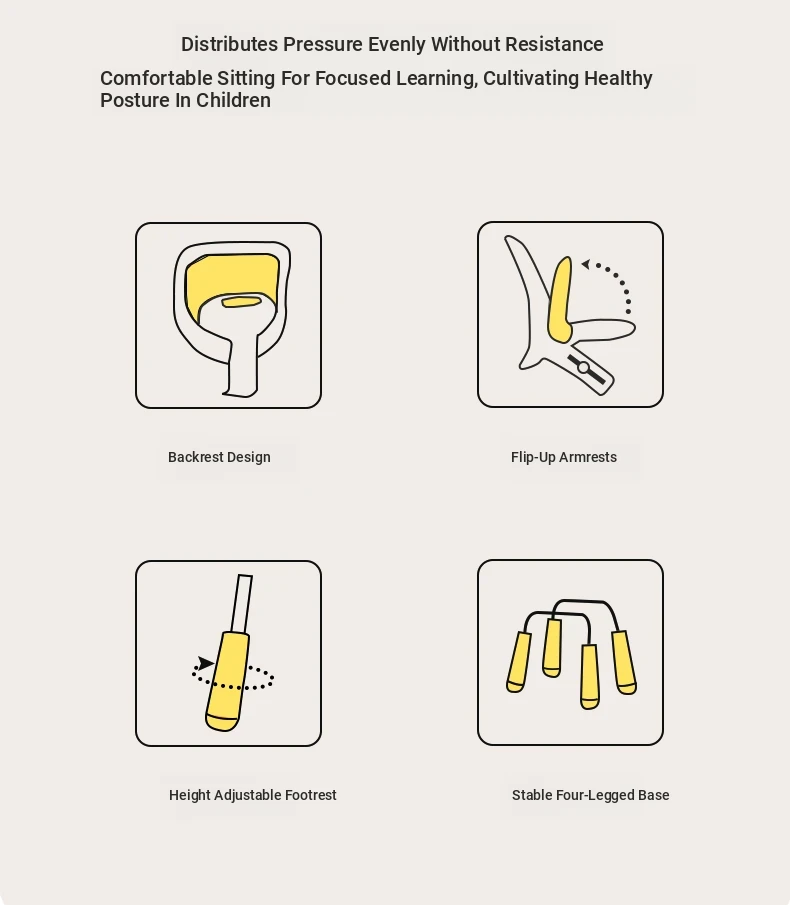 Distributes Pressure Evenly Without Resistance

Comfortable Sitting For Focused Learning, Cultivating Healthy Posture In Children

Backrest Design

Flip-Up Armrests

Height Adjustable Footrest

Stable Four-Legged Base