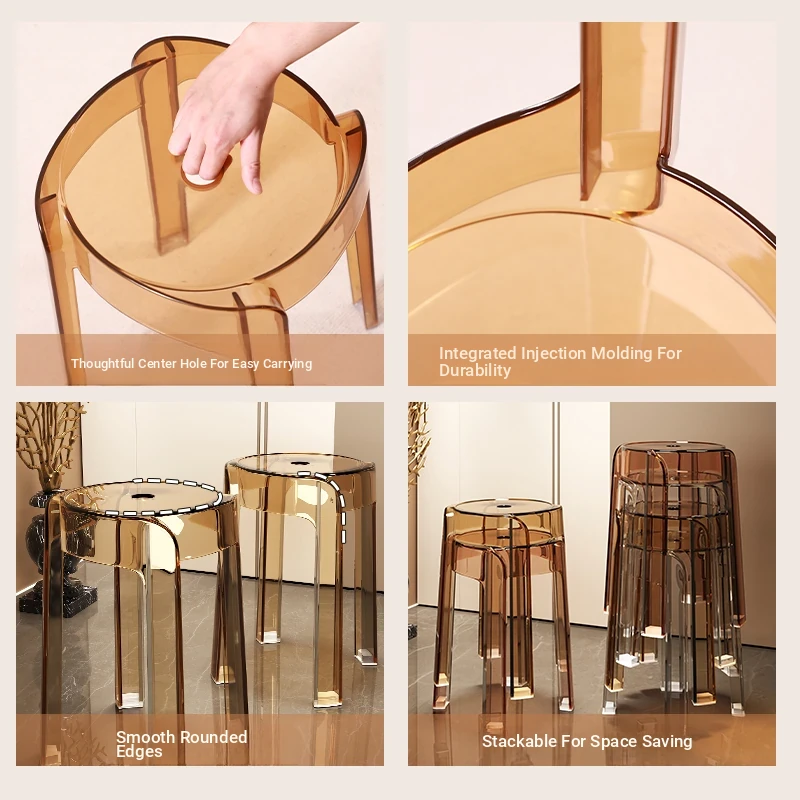 Thoughtful Center Hole For Easy Carrying

Integrated Injection Molding For Durability

Smooth Rounded Edges

Stackable For Space Saving