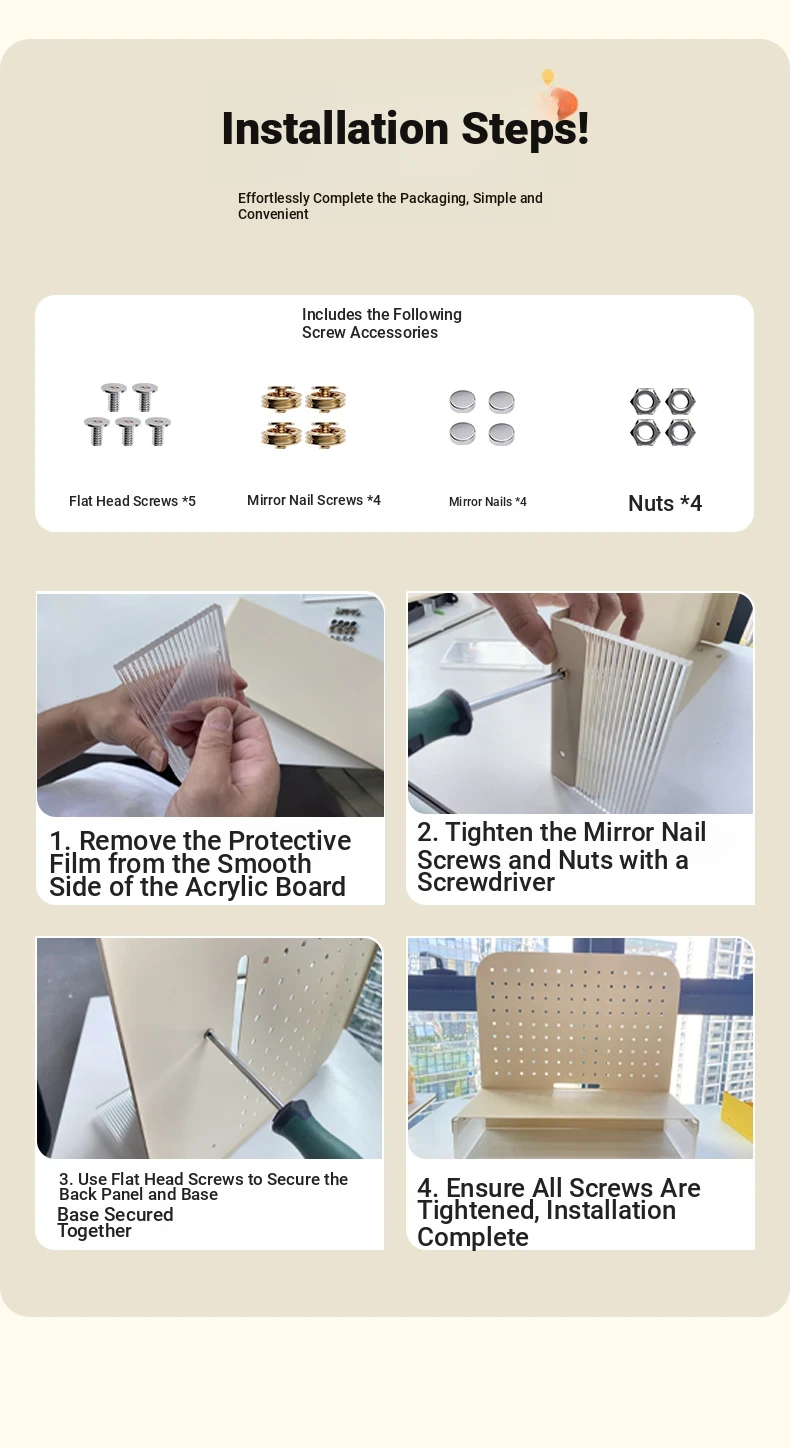 Installation Steps!

Effortlessly Complete the Packaging, Simple and Convenient

Includes the Following Screw Accessories

Flat Head Screws *5

Mirror Nail Screws *4

Mirror Nails *4

Nuts *4

1. Remove the Protective Film from the Smooth Side of the Acrylic Board

2. Tighten the Mirror Nail Screws and Nuts with a Screwdriver

3. Use Flat Head Screws to Secure the Back Panel and Base
Base Secured Together

4. Ensure All Screws Are Tightened, Installation Complete