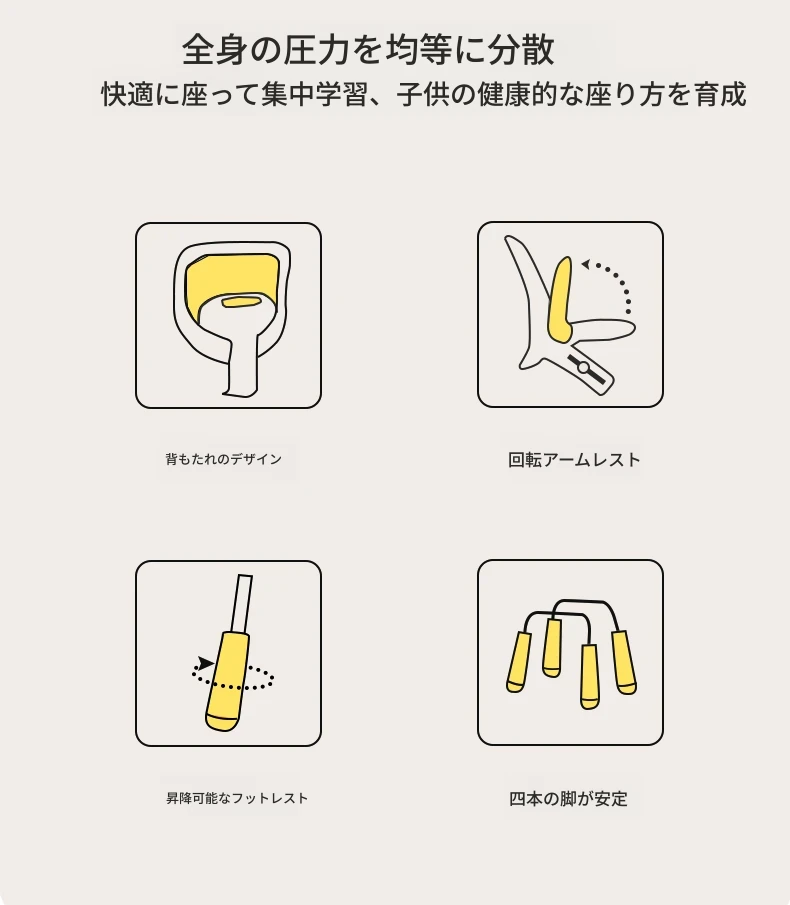 全身の圧力を均等に分散
快適に座って集中学習、子供の健康的な座り方を育成

背もたれのデザイン

回転アームレスト

昇降可能なフットレスト

四本の脚が安定