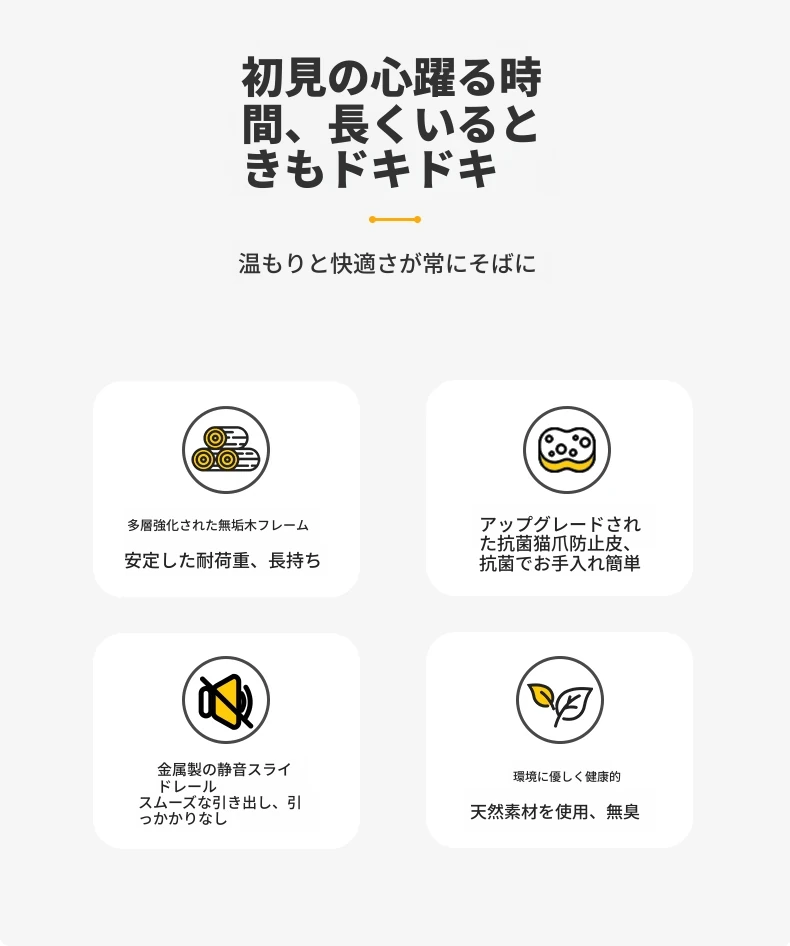 初見の心躍る時間、長くいるときもドキドキ

温もりと快適さが常にそばに

多層強化された無垢木フレーム

安定した耐荷重、長持ち

アップグレードされた抗菌猫爪防止皮、抗菌でお手入れ簡単

金属製の静音スライドレール
スムーズな引き出し、引っかかりなし

環境に優しく健康的

天然素材を使用、無臭