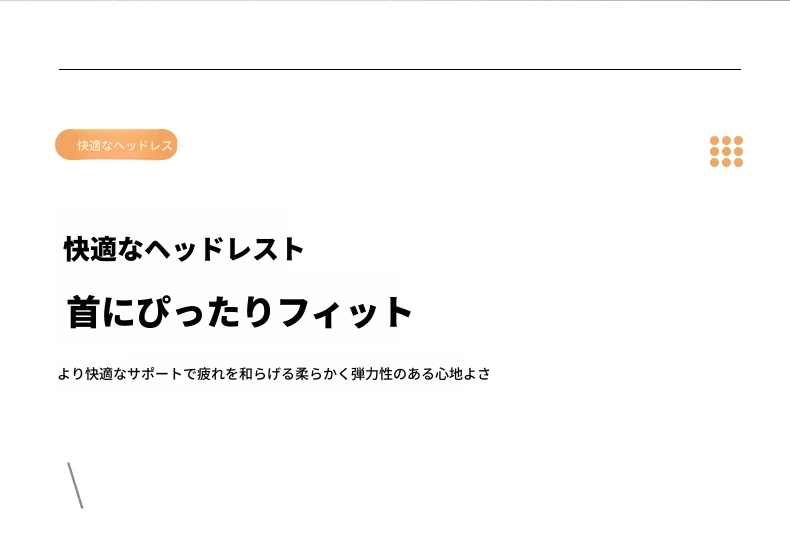 快適なヘッドレス

快適なヘッドレスト

首にぴったりフィット

より快適なサポートで疲れを和らげる柔らかく弾力性のある心地よさ