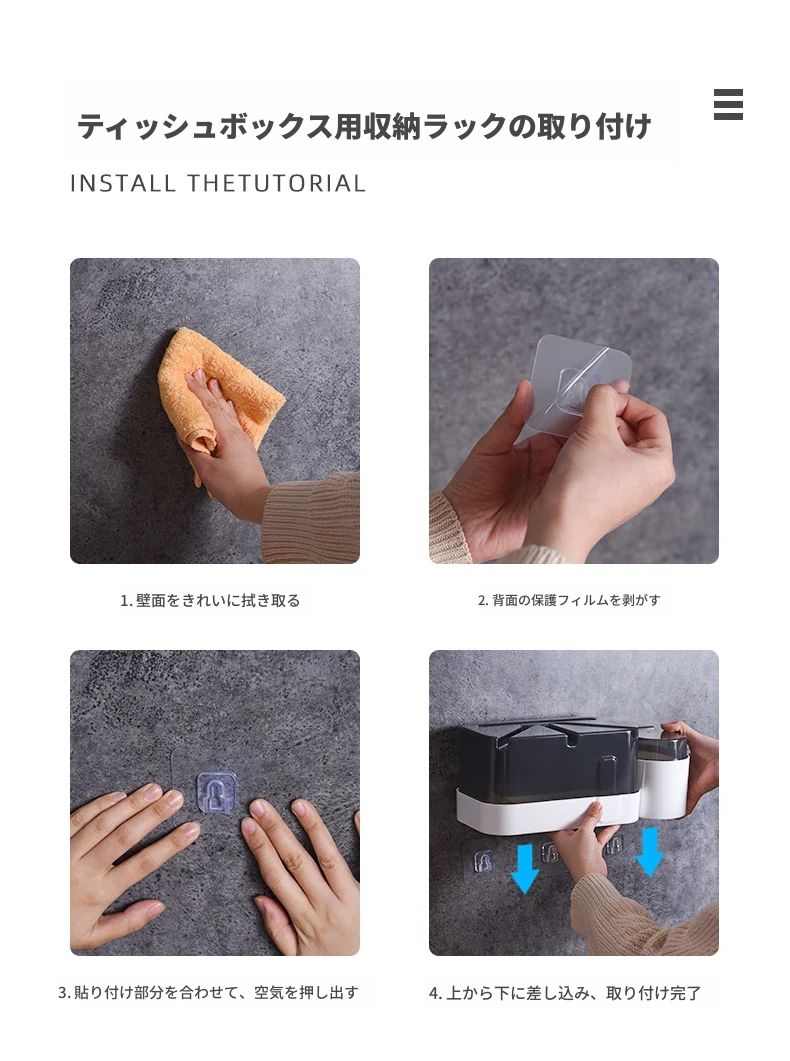 ティッシュボックス用収納ラックの取り付け

INSTALL THETUTORIAL

1. 壁面をきれいに拭き取る

2. 背面の保護フィルムを剥がす

3. 貼り付け部分を合わせて、空気を押し出す

4. 上から下に差し込み、取り付け完了