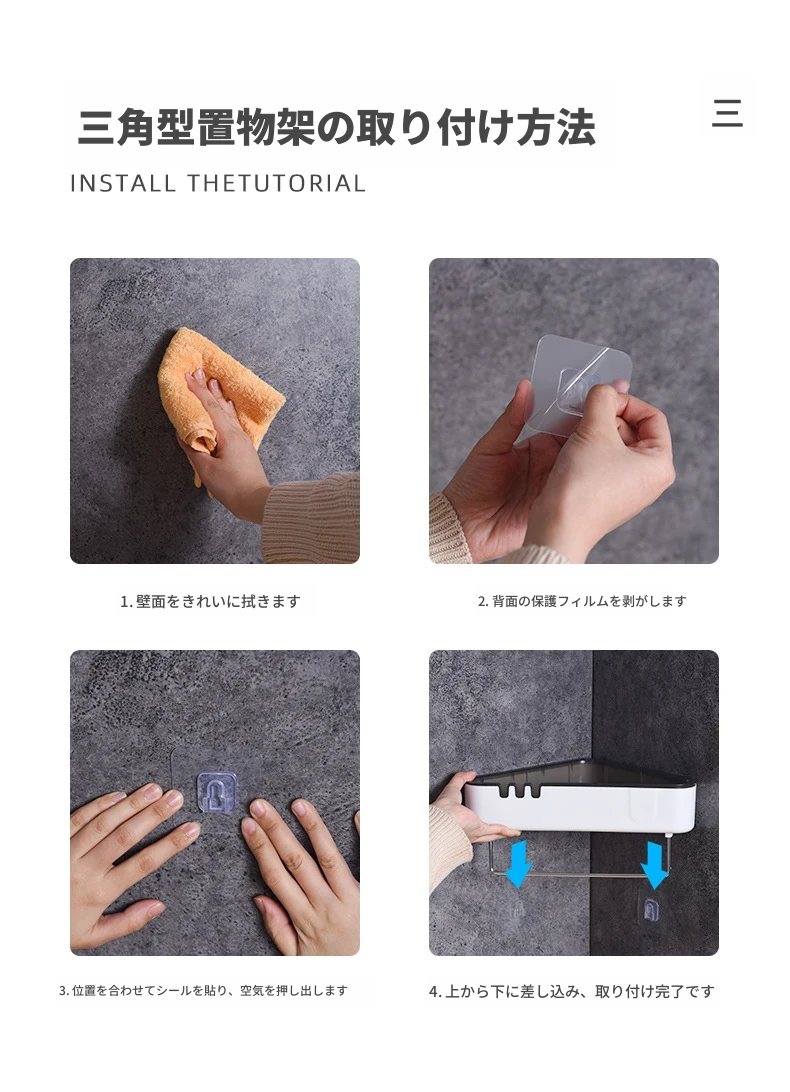 三角型置物架の取り付け方法

三

INSTALL THETUTORIAL

1. 壁面をきれいに拭きます

2. 背面の保護フィルムを剥がします

3. 位置を合わせてシールを貼り、空気を押し出します

4. 上から下に差し込み、取り付け完了です