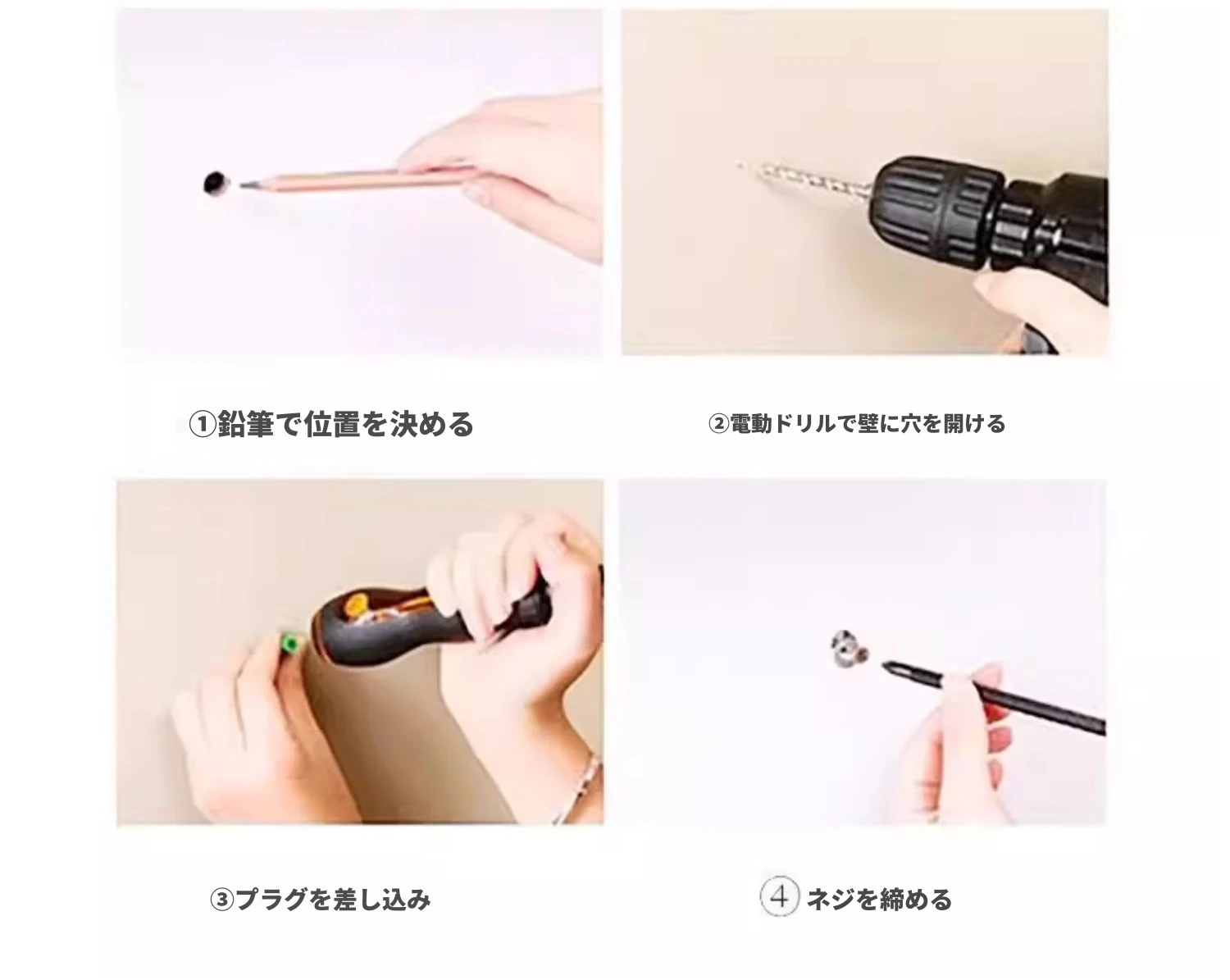 ①鉛筆で位置を決める

②電動ドリルで壁に穴を開ける

③プラグを差し込み

④ ネジを締める